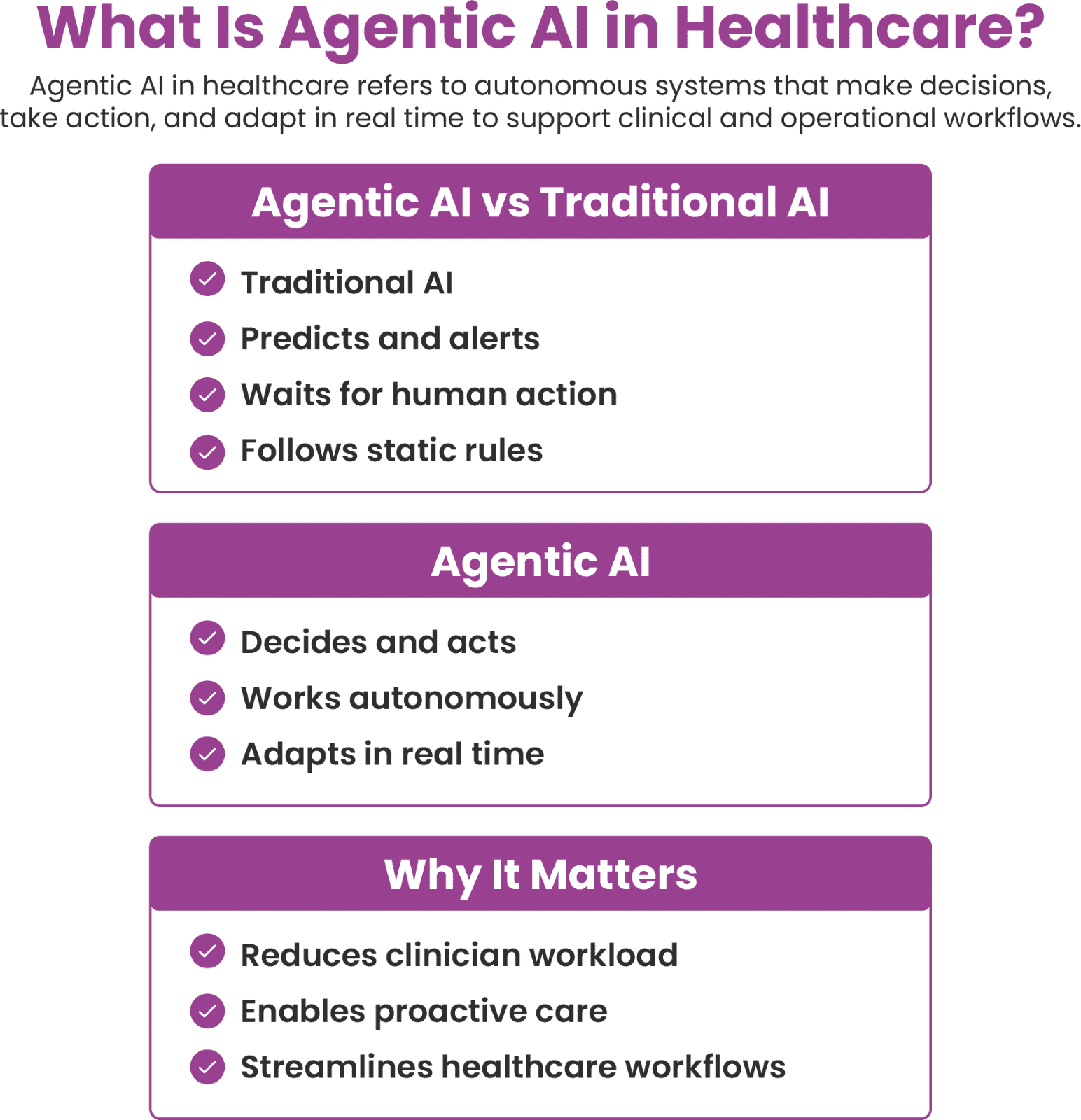 What Is Agentic AI in Healthcare?

Agentic AI in healthcare refers to autonomous systems that make decisions, take action, and adapt in real time to support clinical and operational workflows.

Agentic AI vs Traditional AI

Traditional AI
Predicts and alerts
Waits for human action
Follows static rules

Agentic AI

Decides and acts
Works autonomously
Adapts in real time

Why It Matters

Reduces clinician workload
Enables proactive care
Streamlines healthcare workflows