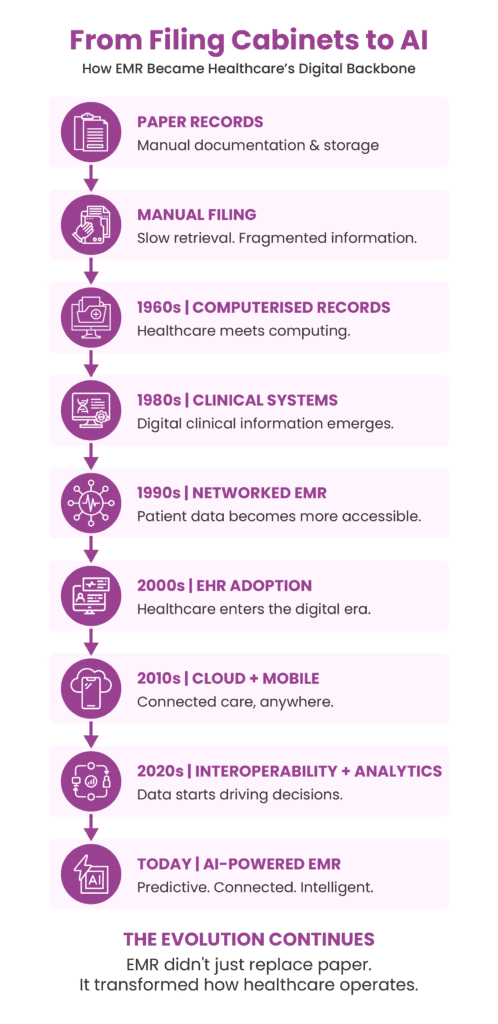 From Filing Cabinets to AI

How EMR Became Healthcare's Digital Backbone

PAPER RECORDS
Manual documentation & storage

MANUAL FILING
Slow retrieval. Fragmented information.

1960s | COMPUTERISED RECORDS
Healthcare meets computing.

1980s | CLINICAL SYSTEMS
Digital clinical information emerges.

1990s | NETWORKED EMR
Patient data becomes more accessible.

2000s | EHR ADOPTION
Healthcare enters the digital era.

2010s | CLOUD + MOBILE
Connected care, anywhere.

2020s | INTEROPERABILITY + ANALYTICS
Data starts driving decisions.

AI

TODAY | AI-POWERED EMR
Predictive. Connected. Intelligent.

THE EVOLUTION CONTINUES

EMR didn't just replace paper.
It transformed how healthcare operates.