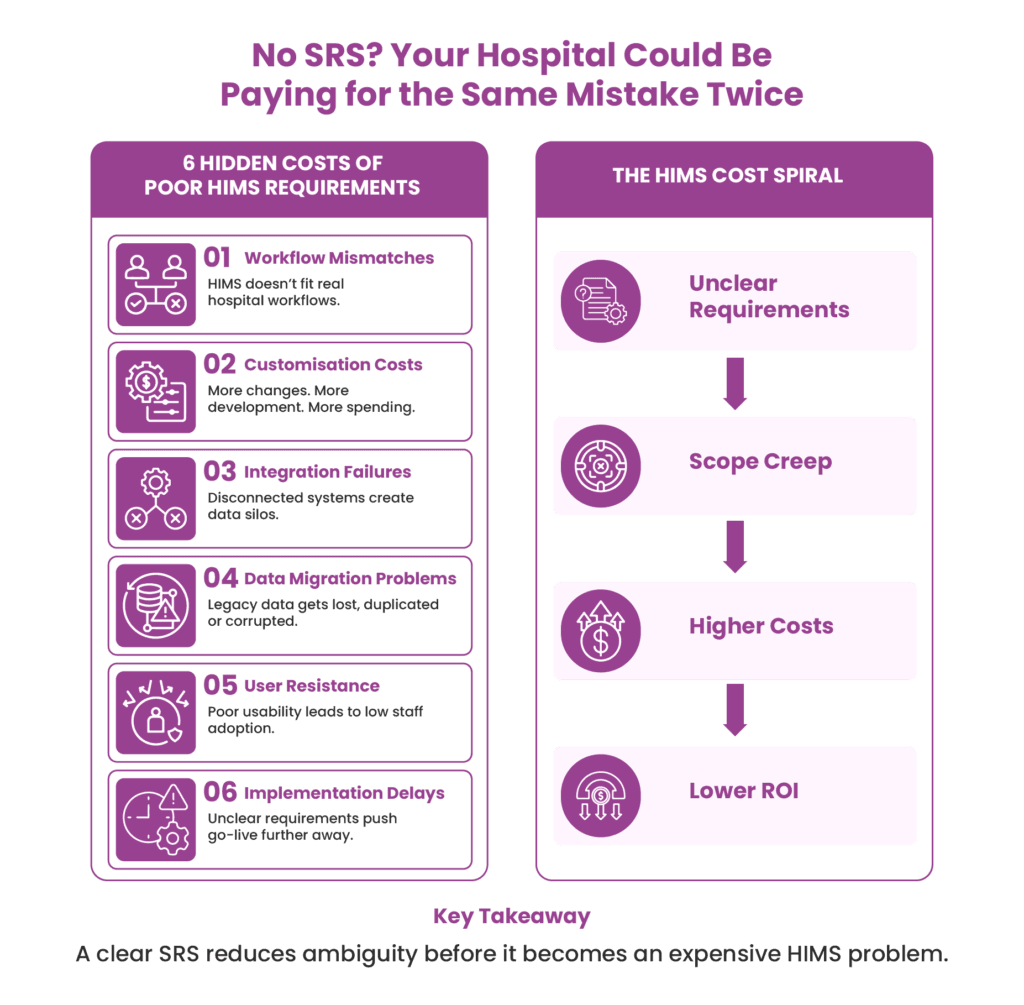 No SRS? Your Hospital Could Be Paying for the Same Mistake Twice

6 HIDDEN COSTS OF POOR HIMS REQUIREMENTS

01 Workflow Mismatches
HIMS doesn't fit real hospital workflows.

02 Customisation Costs
More changes. More development. More spending.

03 Integration Failures
Disconnected systems create data silos.

04 Data Migration Problems
Legacy data gets lost, duplicated or corrupted.

05 User Resistance
Poor usability leads to low staff adoption.

06 Implementation Delays
Unclear requirements push go-live further away.

THE HIMS COST SPIRAL

Unclear Requirements

Scope Creep

Higher Costs

Lower ROI

Key Takeaway
A clear SRS reduces ambiguity before it becomes an expensive HIMS problem.